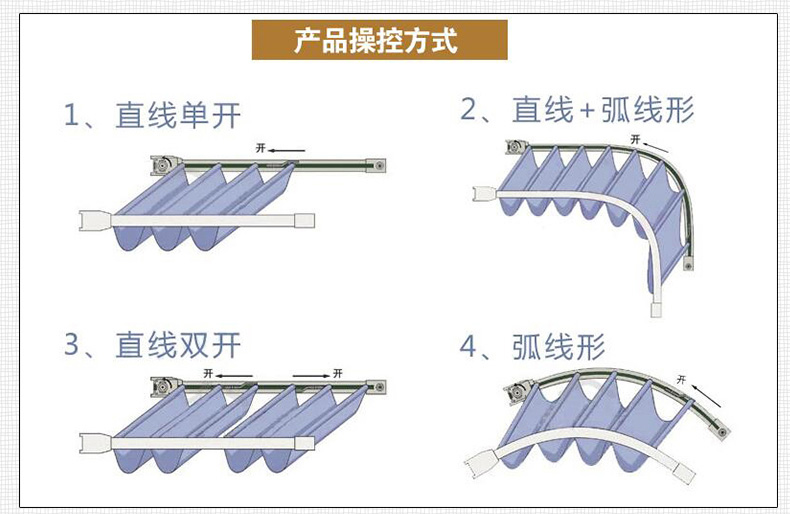 产品操控方式

1、直线单开

开

2、直线+弧线形

开

3、直线双开

开

开

4、弧线形

开